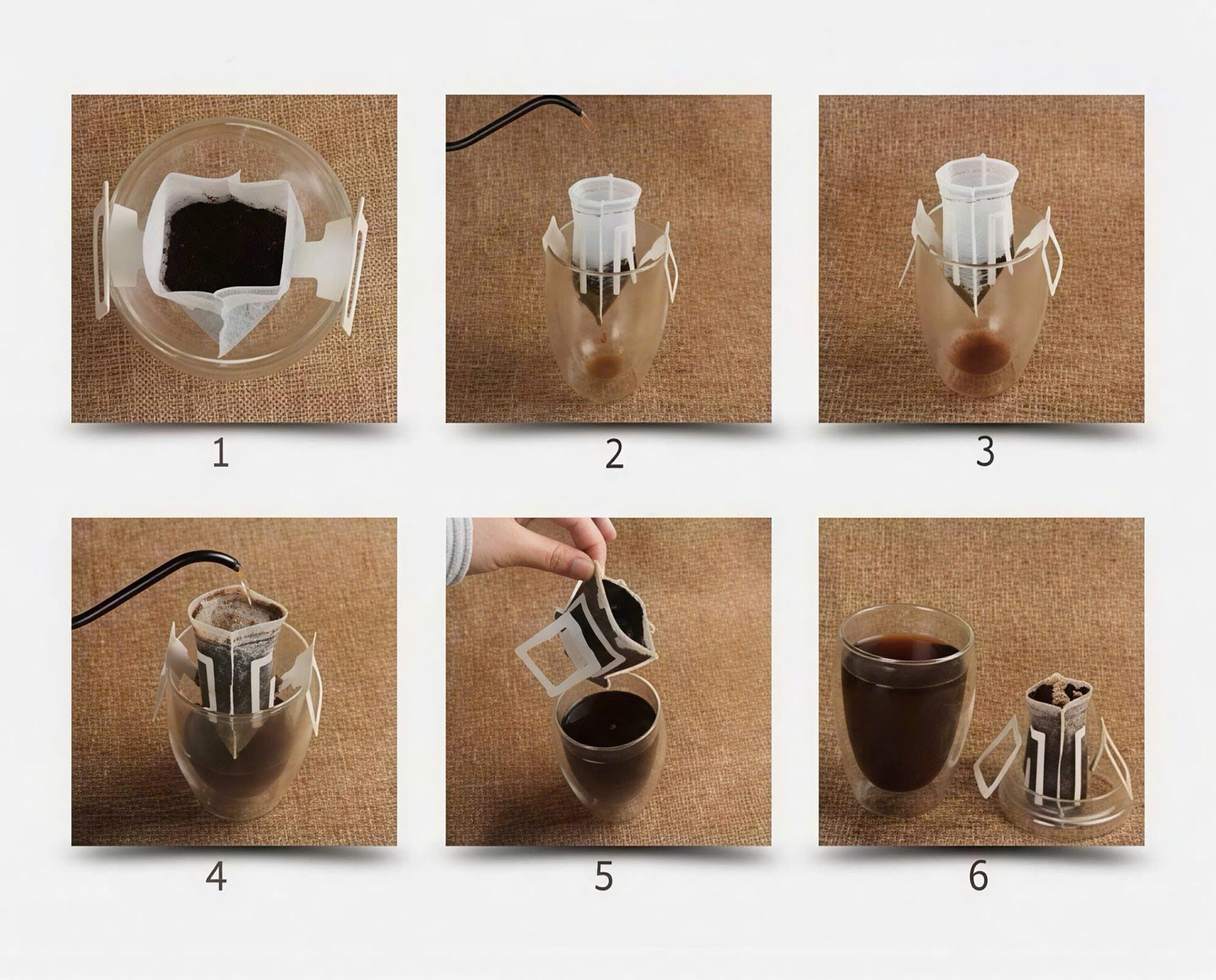 1

2

3

4

5

6