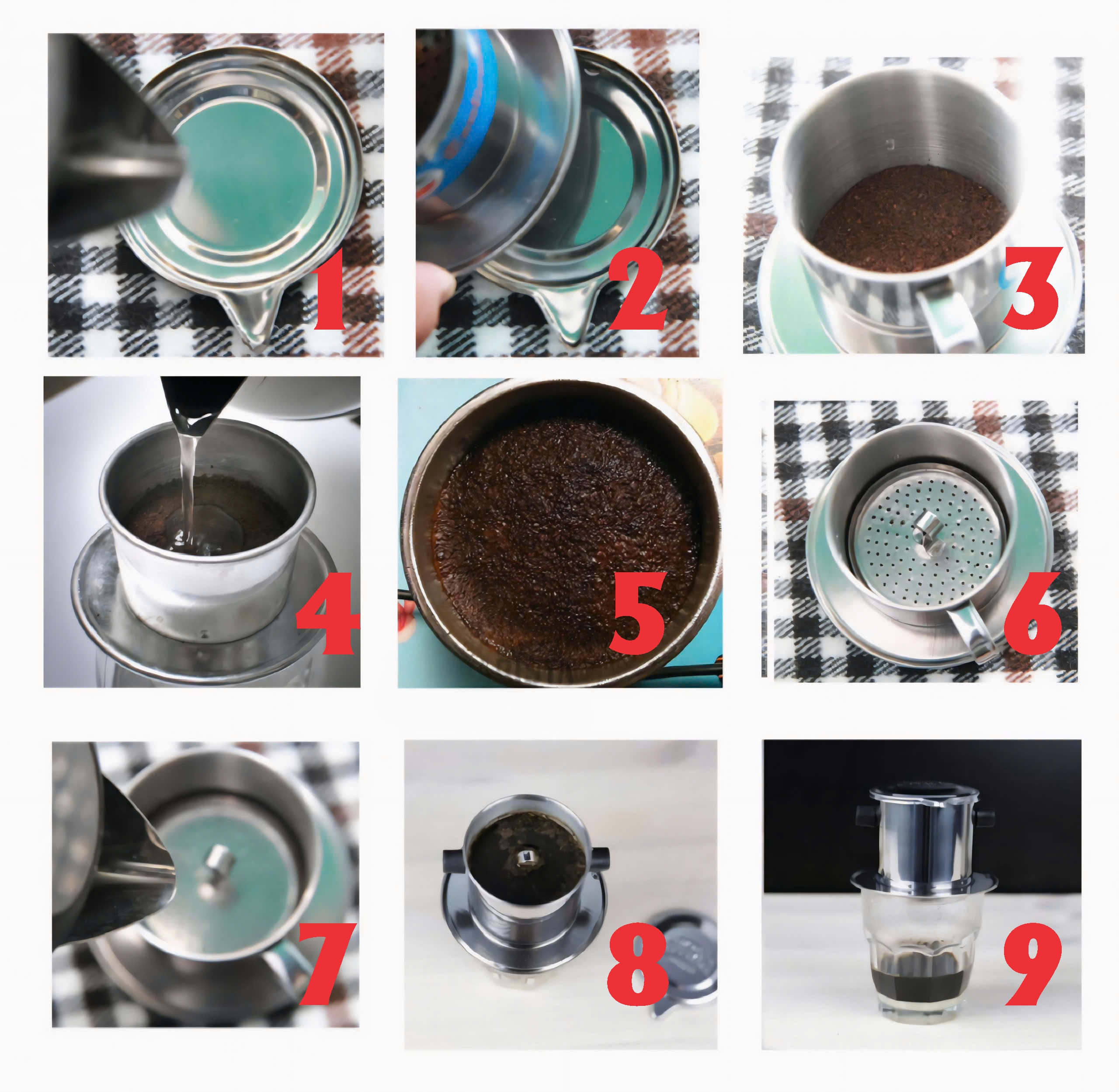 1
2
3
4
5
6
7
8
9